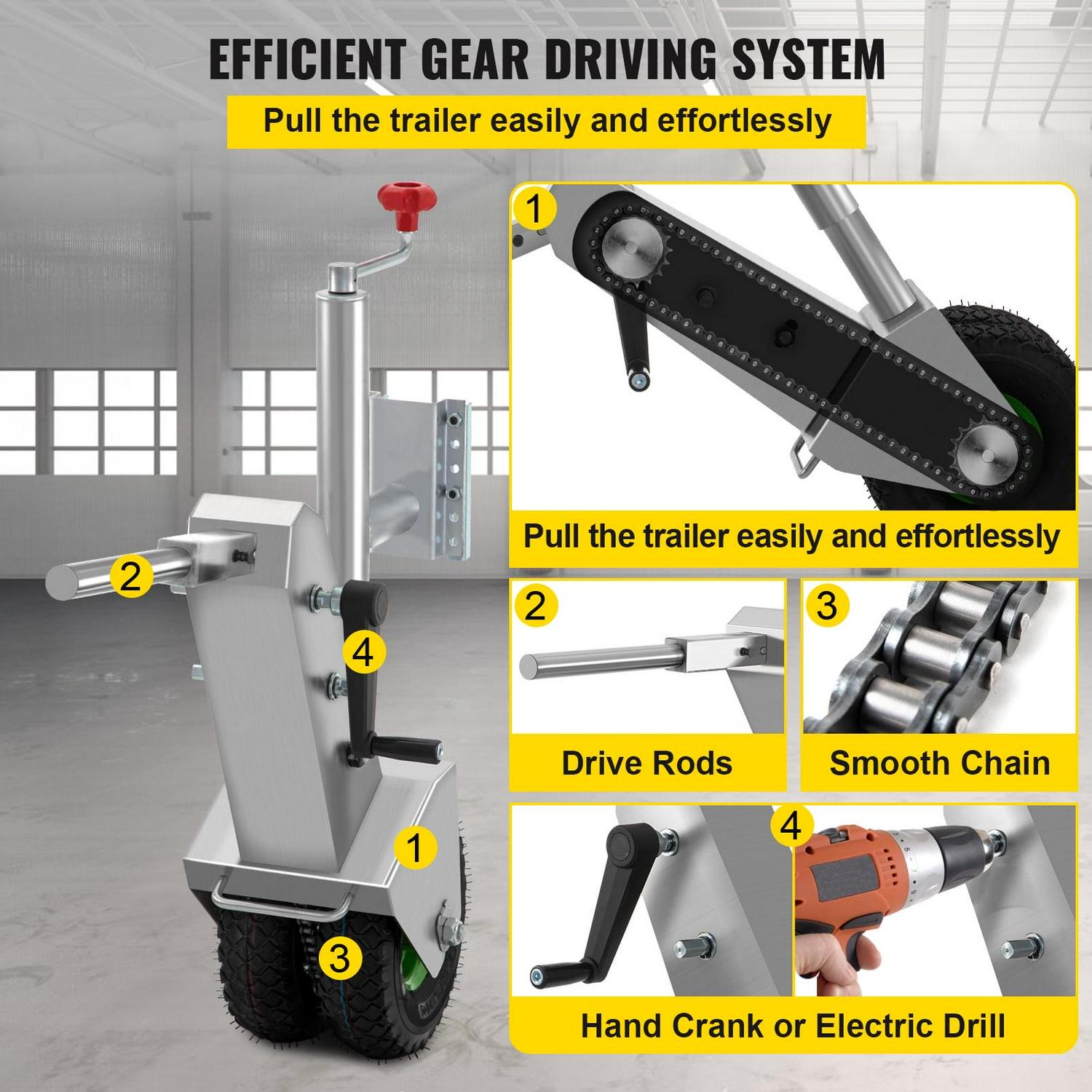 EFFICIENT GEAR DRIVING SYSTEM

Pull the trailer easily and effortlessly

2

4

1

3

1

Pull the trailer easily and effortlessly

2

Drive Rods

3

Smooth Chain

4

Hand Crank or Electric Drill