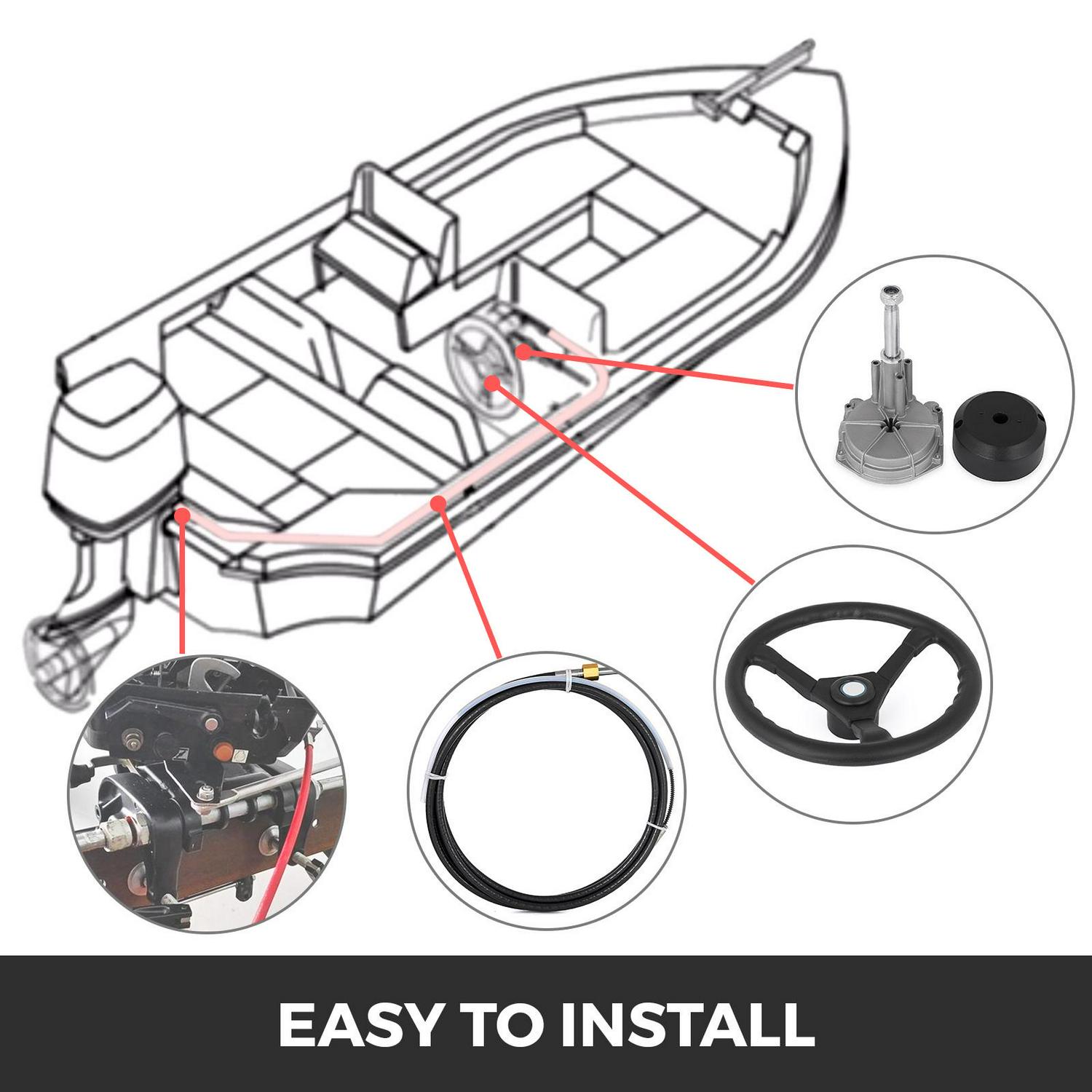 EASY TO INSTALL