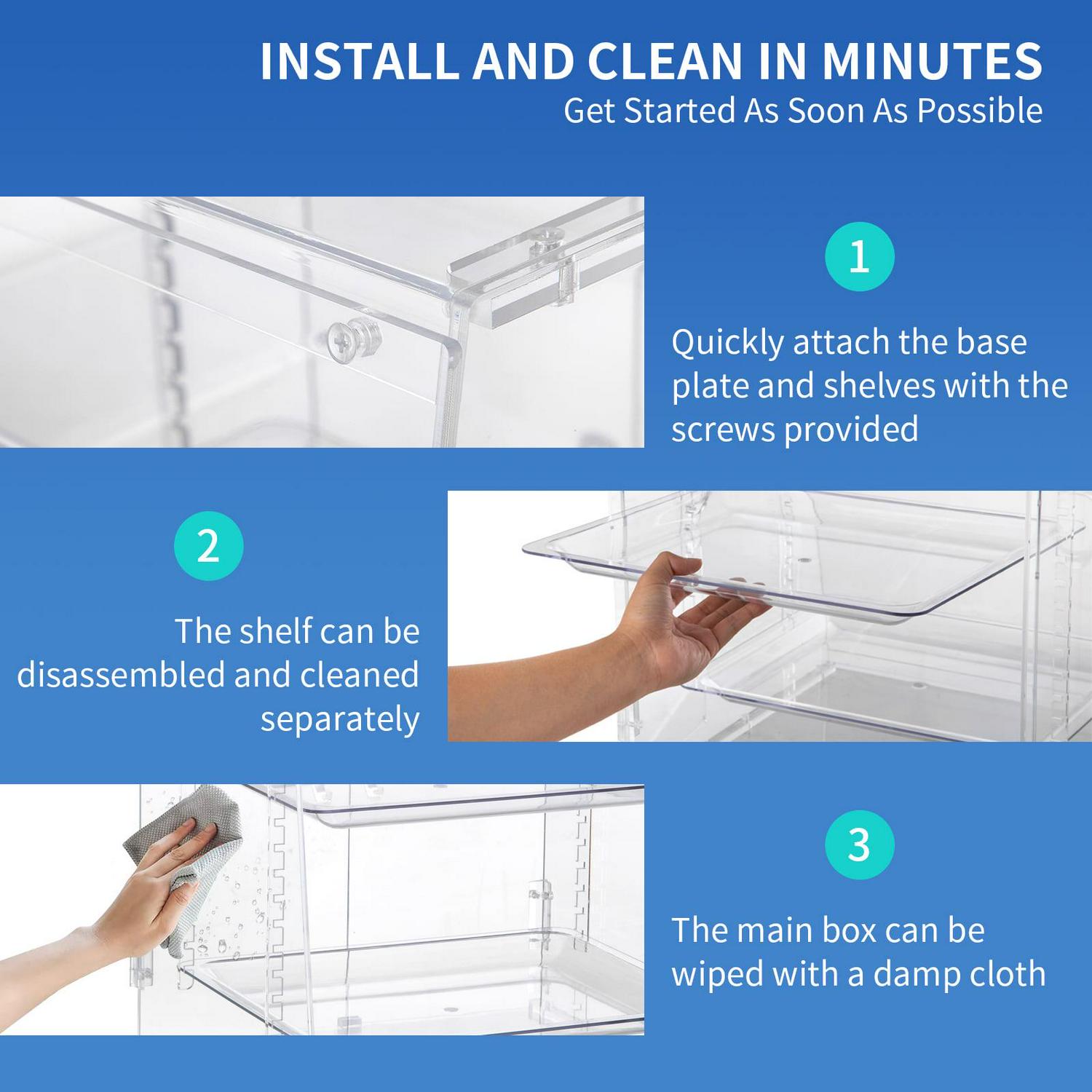 INSTALL AND CLEAN IN MINUTES
Get Started As Soon As Possible

1

Quickly attach the base plate and shelves with the screws provided

2

The shelf can be disassembled and cleaned separately

3

The main box can be wiped with a damp cloth