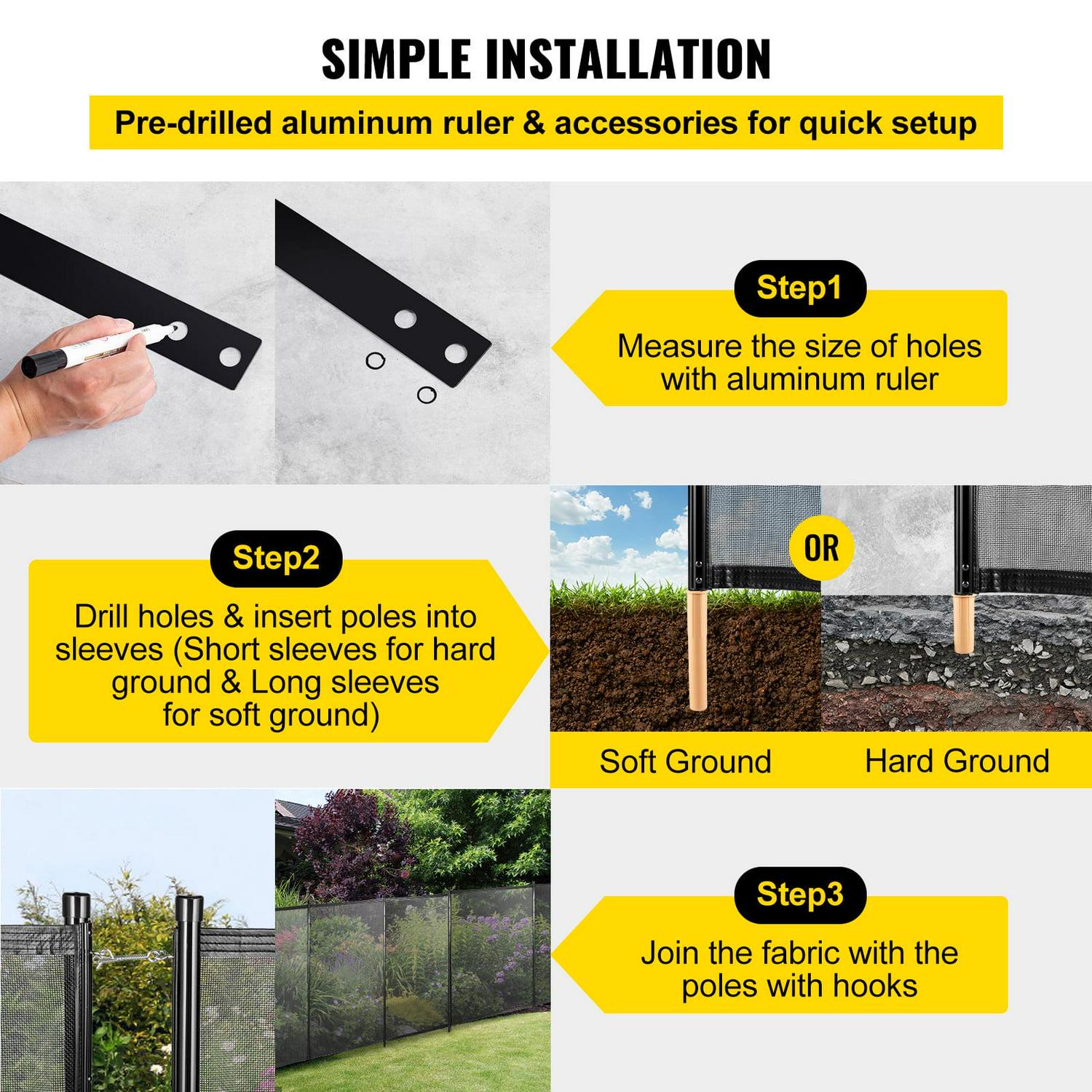 SIMPLE INSTALLATION

Pre-drilled aluminum ruler & accessories for quick setup

Step1

Measure the size of holes with aluminum ruler

Step2

Drill holes & insert poles into sleeves (Short sleeves for hard ground & Long sleeves for soft ground)

OR

Soft Ground

Hard Ground

Step3

Join the fabric with the poles with hooks