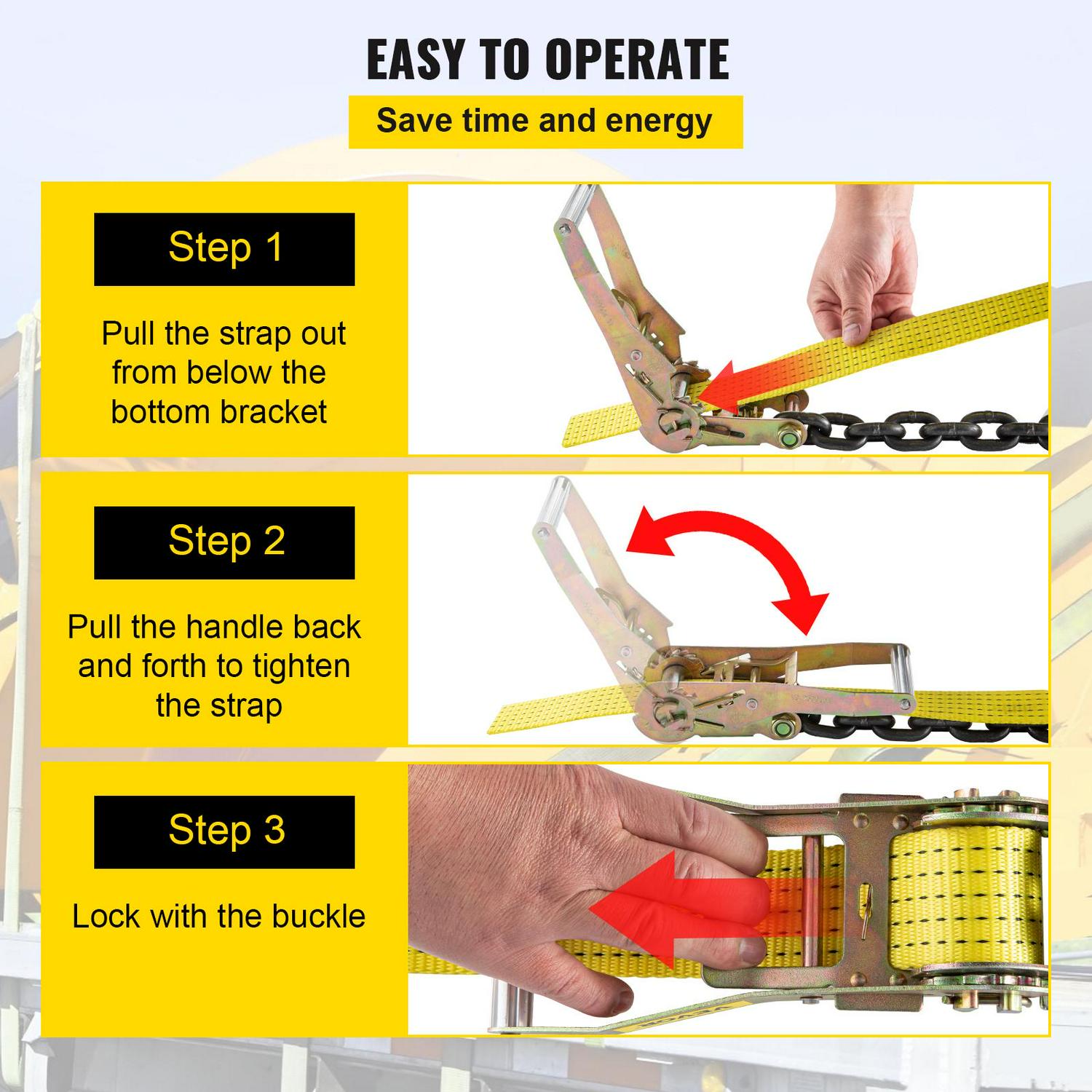 EASY TO OPERATE

Save time and energy

Step 1

Pull the strap out from below the bottom bracket

Step 2

Pull the handle back and forth to tighten the strap

Step 3

Lock with the buckle