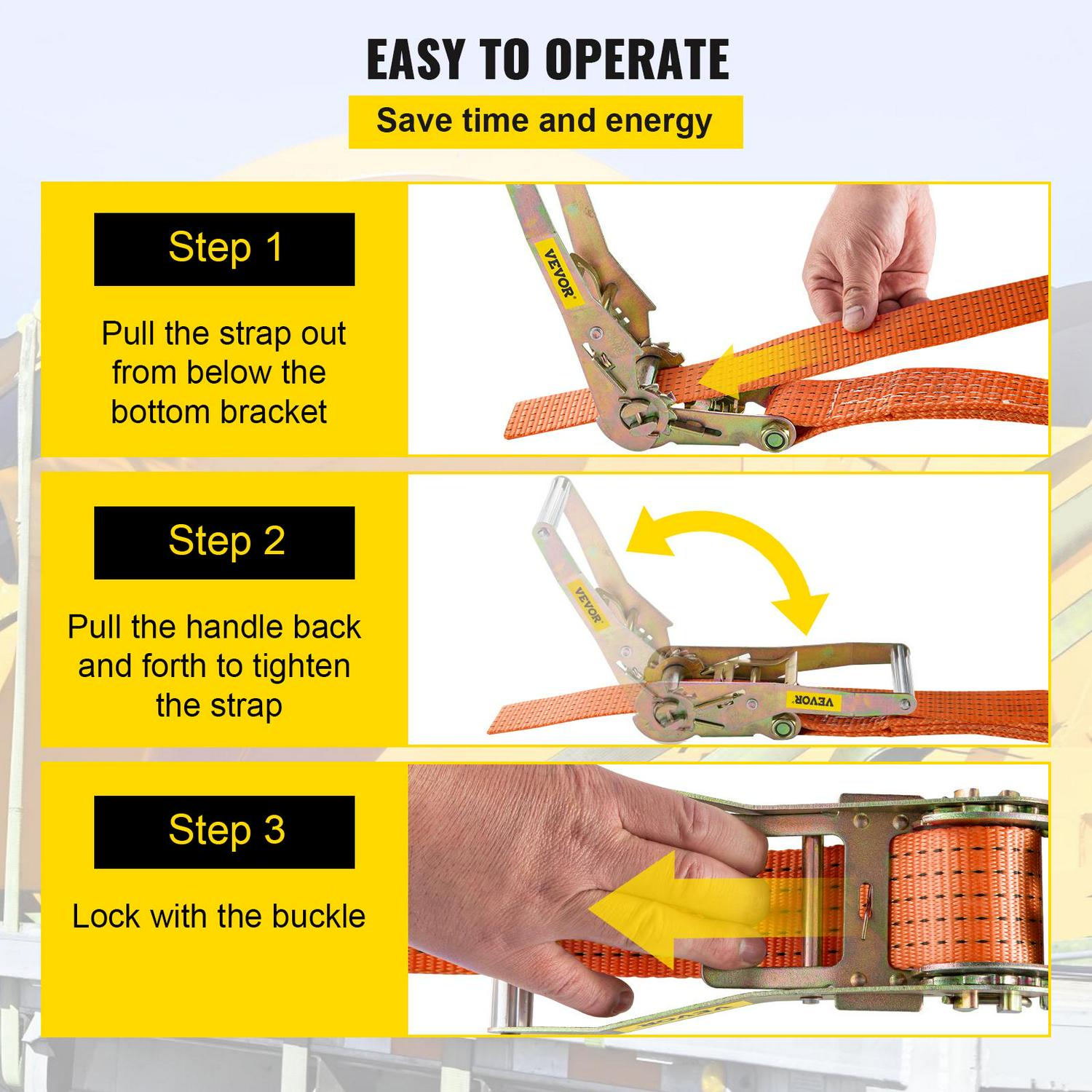 EASY TO OPERATE

Save time and energy

Step 1

Pull the strap out from below the bottom bracket

VEVOR

Step 2

Pull the handle back and forth to tighten the strap

VEVOR

VEVOR

Step 3

Lock with the buckle