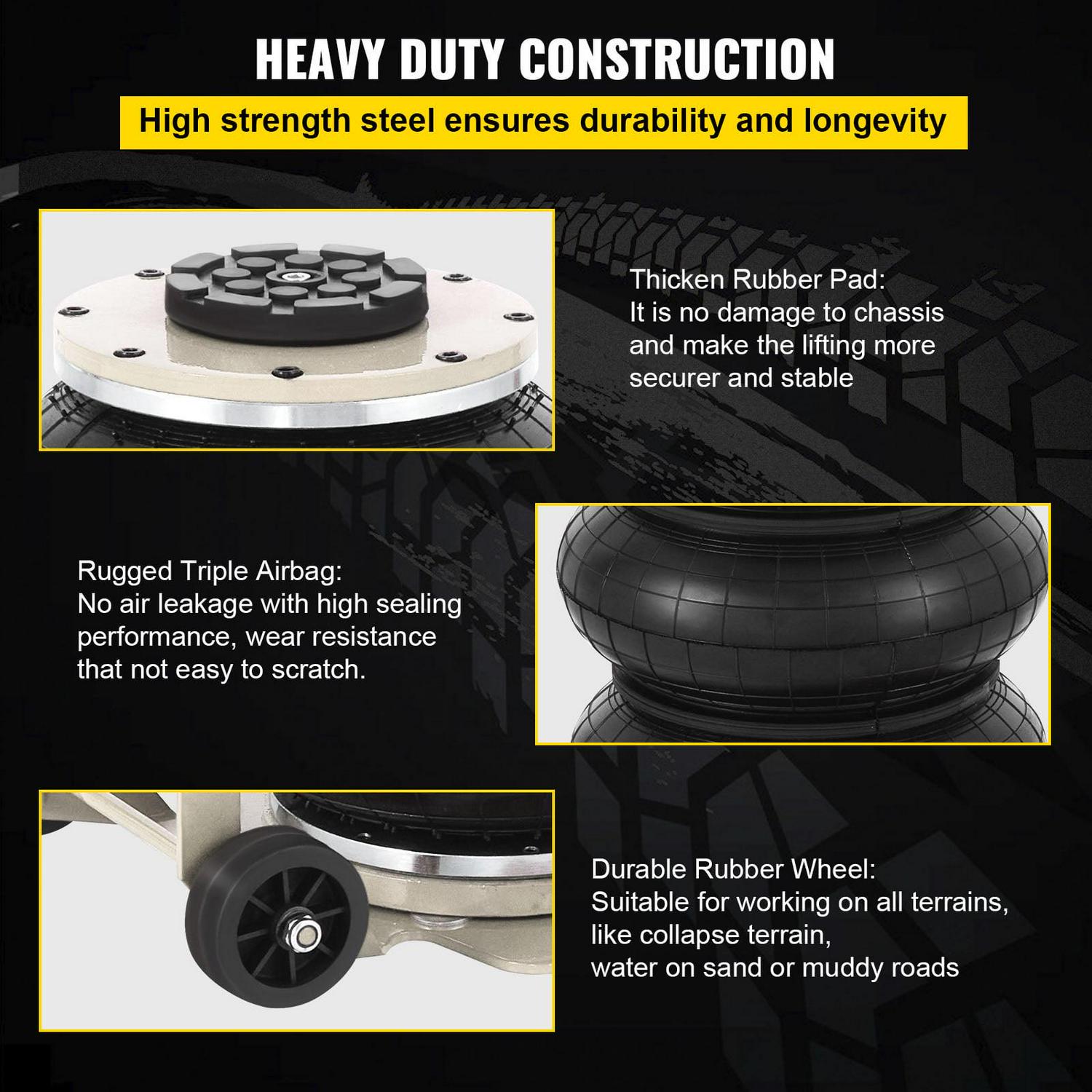 HEAVY DUTY CONSTRUCTION

High strength steel ensures durability and longevity

Thicken Rubber Pad:
It is no damage to chassis and make the lifting more securer and stable

Rugged Triple Airbag:
No air leakage with high sealing performance, wear resistance that not easy to scratch.

Durable Rubber Wheel:
Suitable for working on all terrains, like collapse terrain,
water on sand or muddy roads