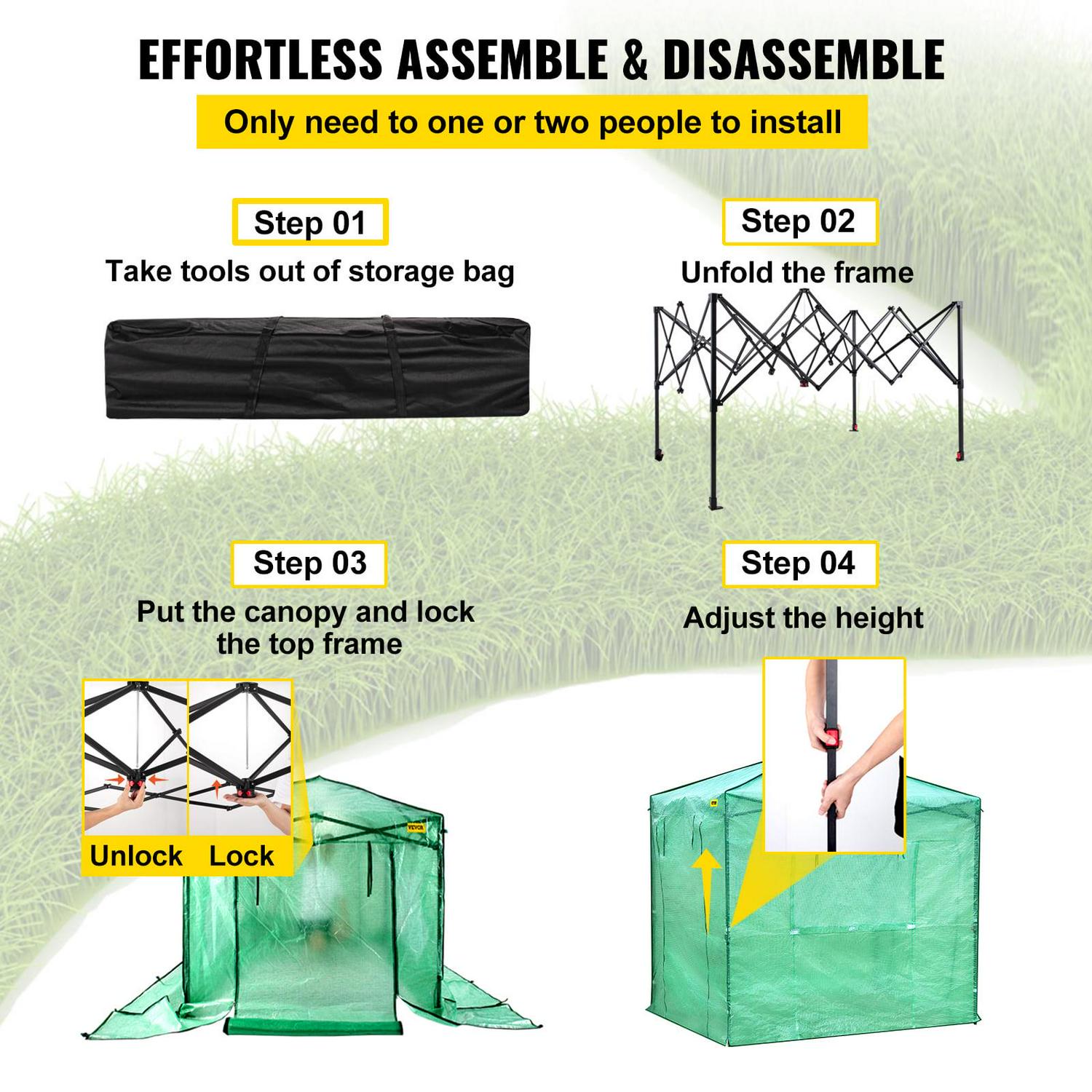 EFFORTLESS ASSEMBLE & DISASSEMBLE

Only need to one or two people to install

Step 01

Take tools out of storage bag

Step 02

Unfold the frame

Step 03

Put the canopy and lock the top frame

Unlock Lock

VEVOR

Step 04

Adjust the height