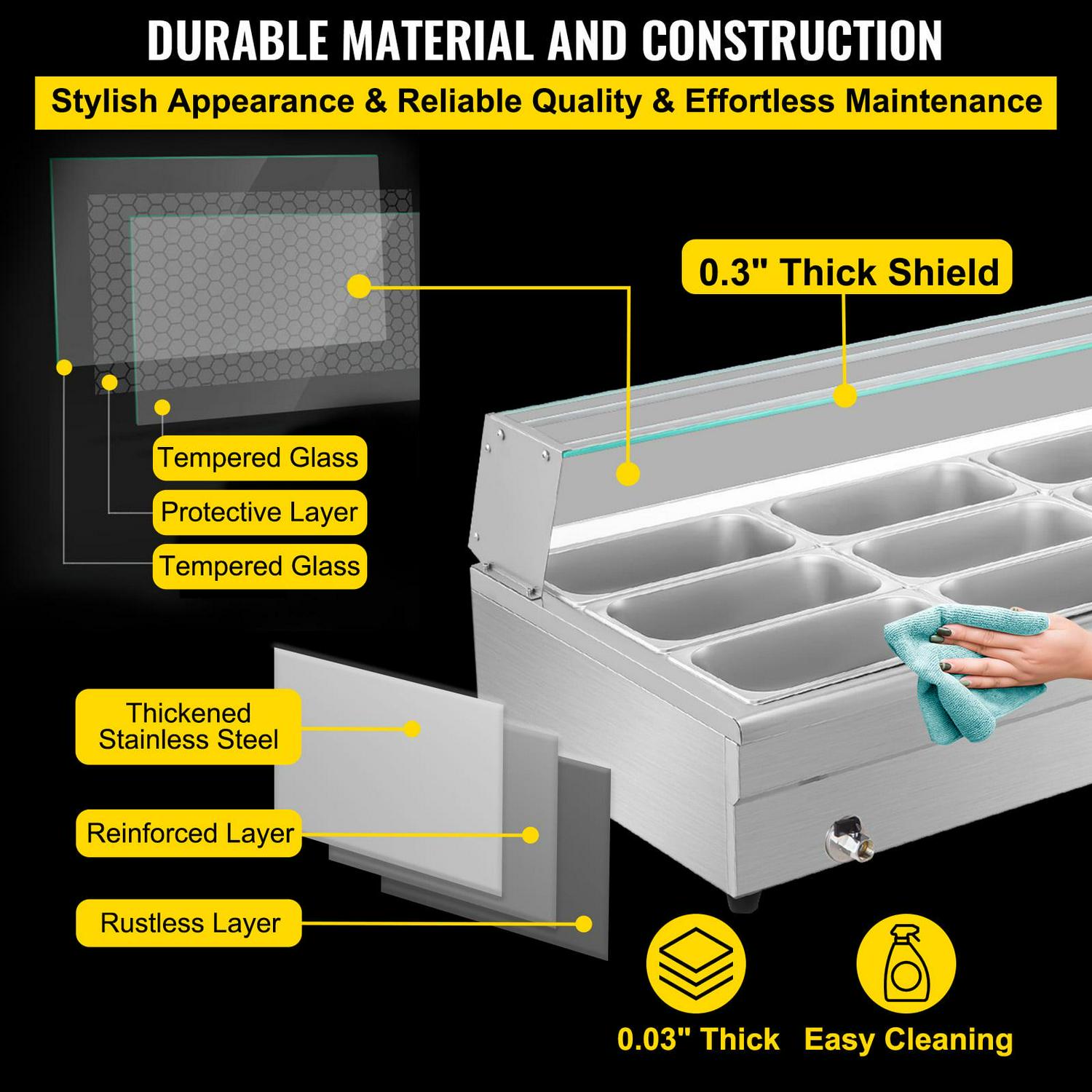 DURABLE MATERIAL AND CONSTRUCTION

Stylish Appearance & Reliable Quality & Effortless Maintenance

0.3" Thick Shield

Tempered Glass

Protective Layer

Tempered Glass

Thickened Stainless Steel

Reinforced Layer

Rustless Layer

0.03" Thick

Easy Cleaning