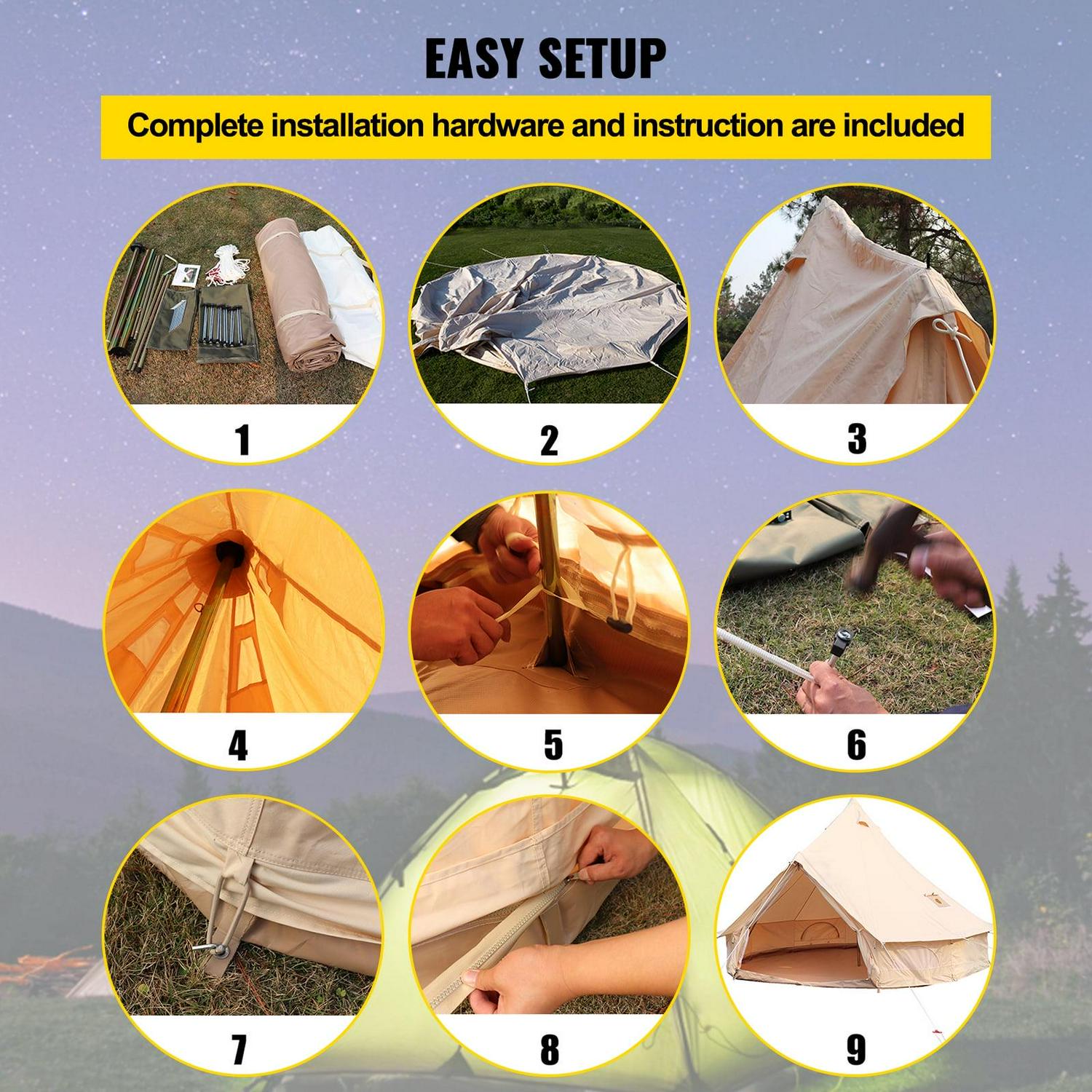 EASY SETUP

Complete installation hardware and instruction are included

1

2

3

4

5

6

7

8

9