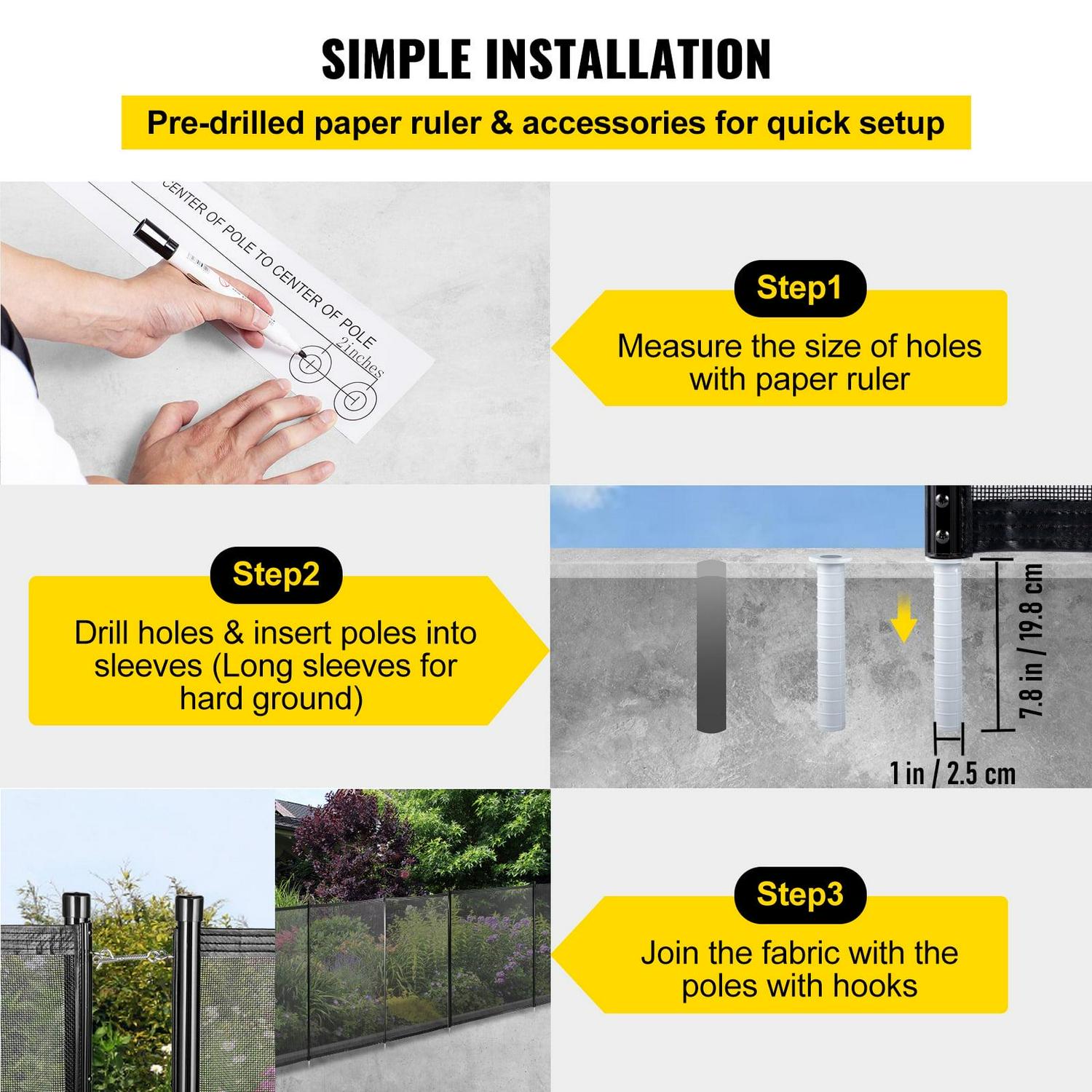 SIMPLE INSTALLATION

Pre-drilled paper ruler & accessories for quick setup

CENTER OF POLE TO CENTER OF POLE
2inches

Step1
Measure the size of holes with paper ruler

Step2
Drill holes & insert poles into sleeves (Long sleeves for hard ground)

7.8 in / 19.8 cm
1 in / 2.5 cm

Step3
Join the fabric with the poles with hooks