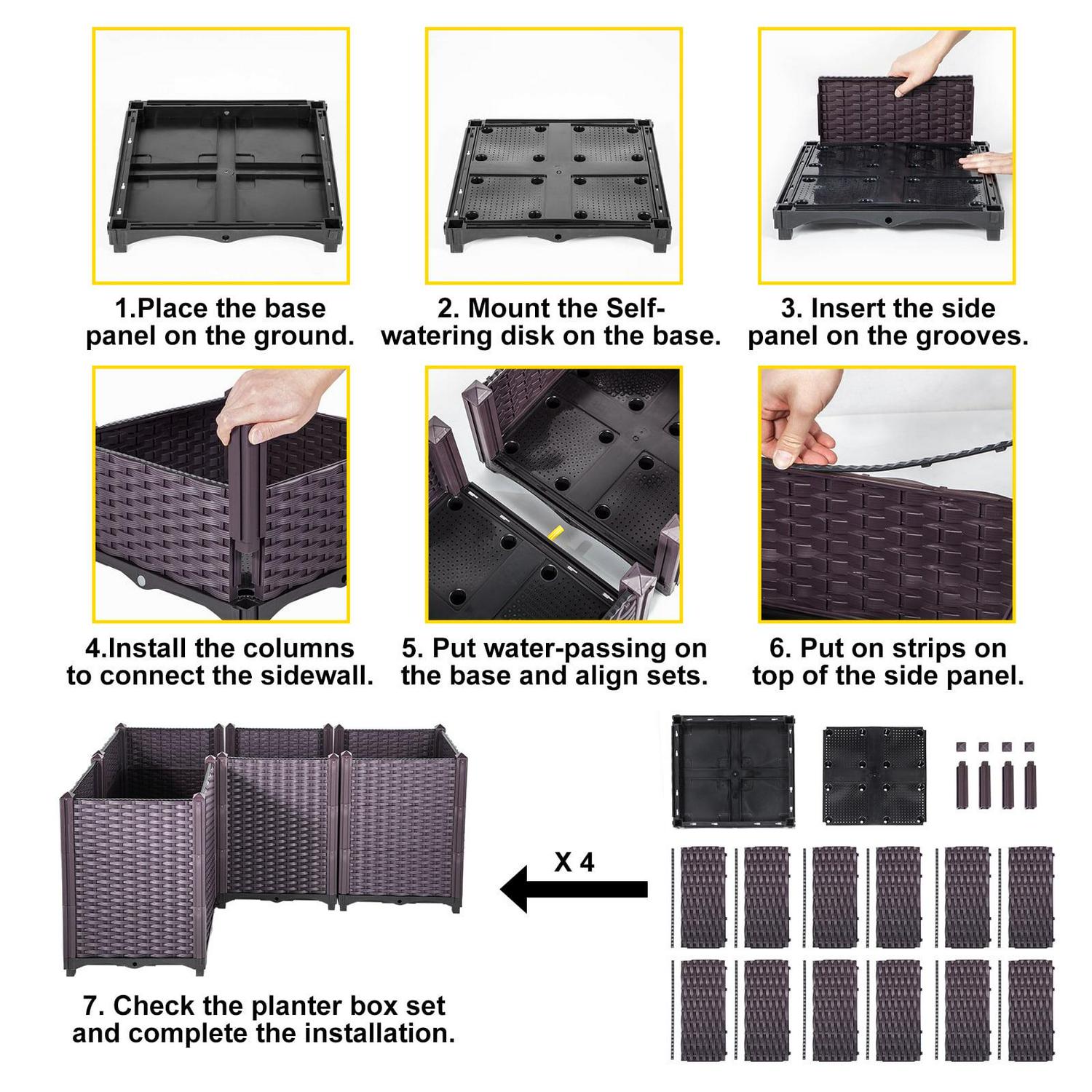 1.Place the base panel on the ground.

2. Mount the Self-watering disk on the base.

3. Insert the side panel on the grooves.

4.Install the columns to connect the sidewall.

5. Put water-passing on the base and align sets.

6. Put on strips on top of the side panel.

X 4

7. Check the planter box set and complete the installation.