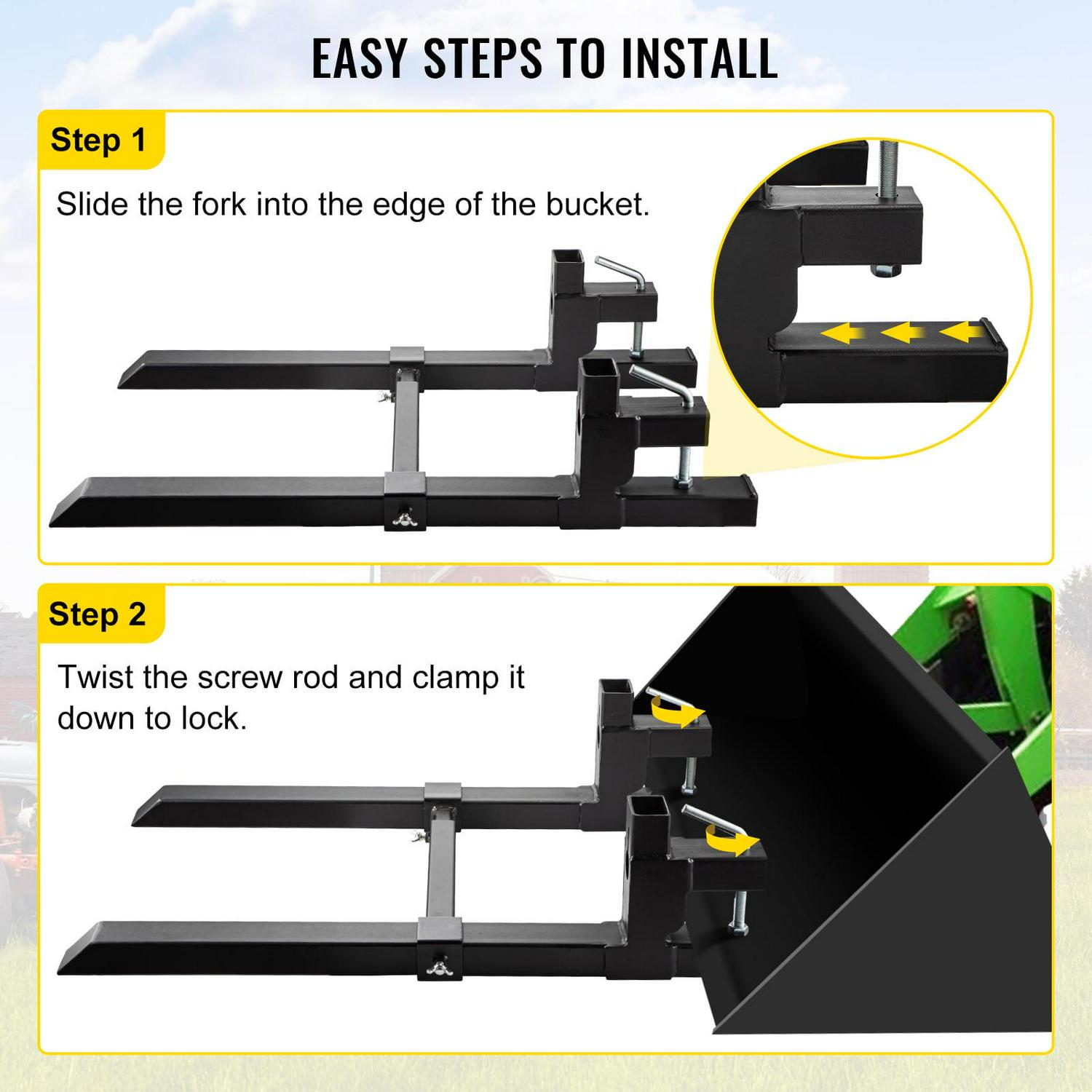 EASY STEPS TO INSTALL

Step 1

Slide the fork into the edge of the bucket.

Step 2

Twist the screw rod and clamp it down to lock.