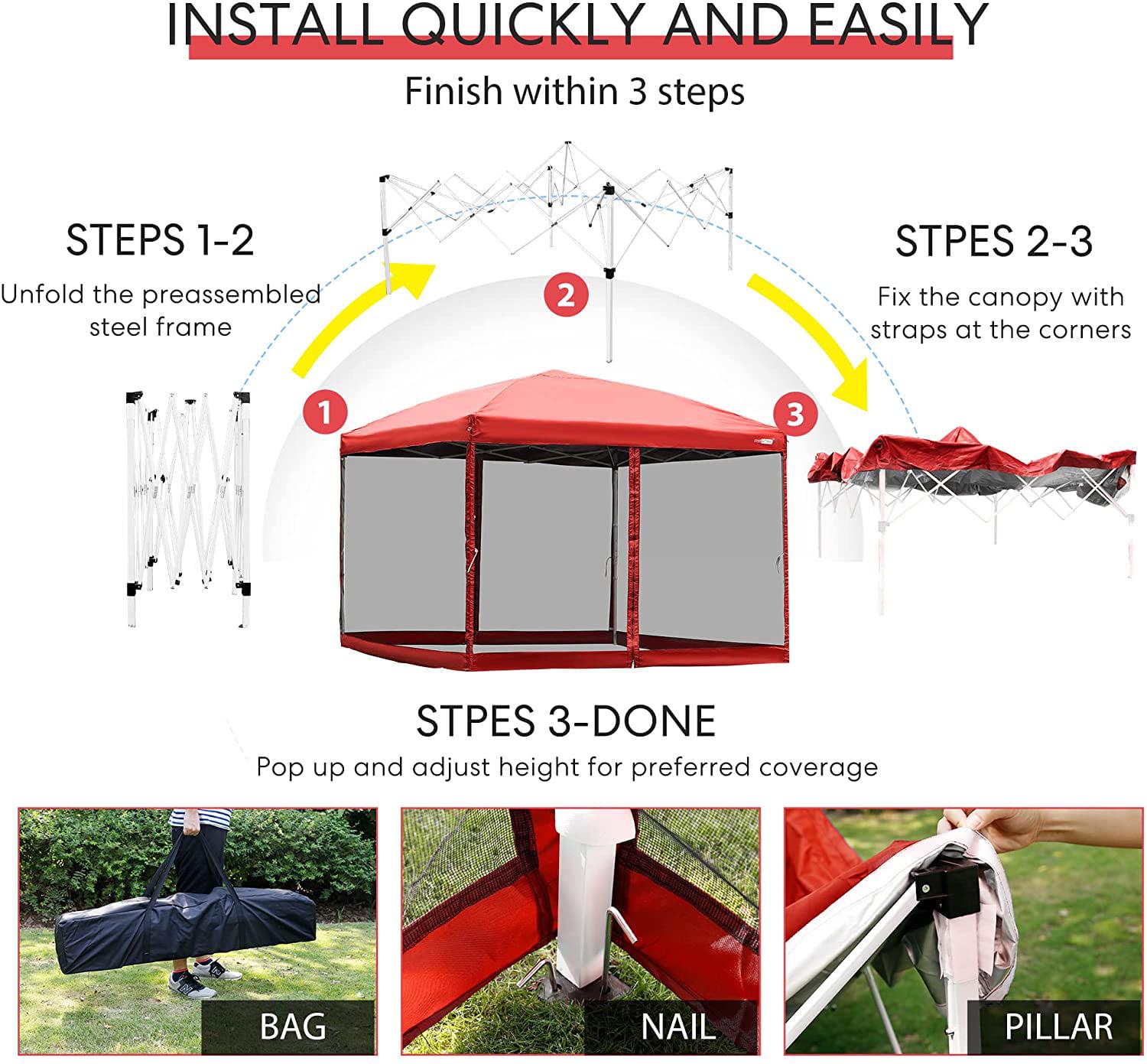 INSTALL QUICKLY AND EASILY

Finish within 3 steps

STEPS 1-2

Unfold the preassembled steel frame

2

STPES 2-3

Fix the canopy with straps at the corners

1

3

STPES 3-DONE

Pop up and adjust height for preferred coverage

BAG

NAIL

PILLAR