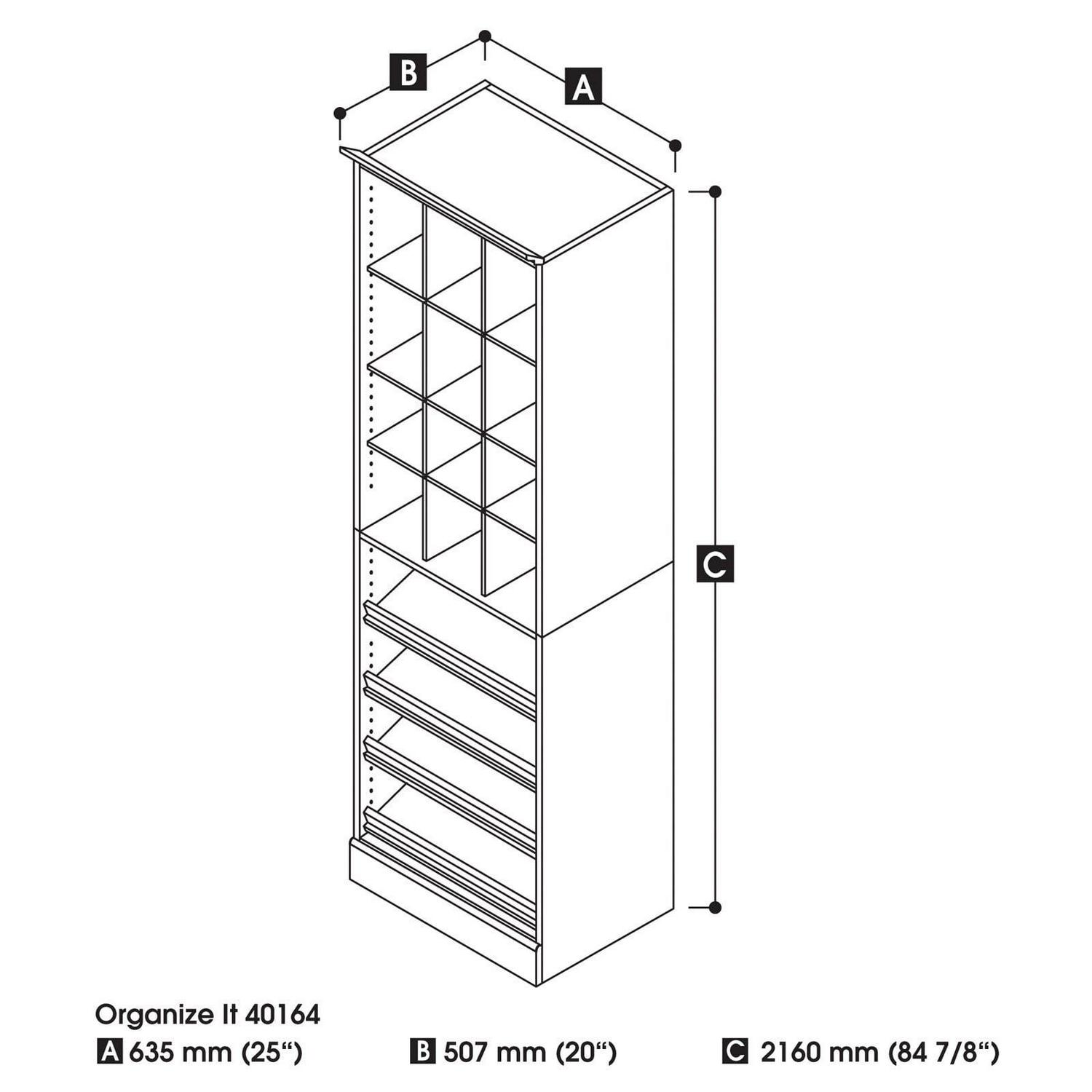 B
A
C
Organize It 40164
A 635 mm (25“)
B 507 mm (20“)
C 2160 mm (84 7/8“)