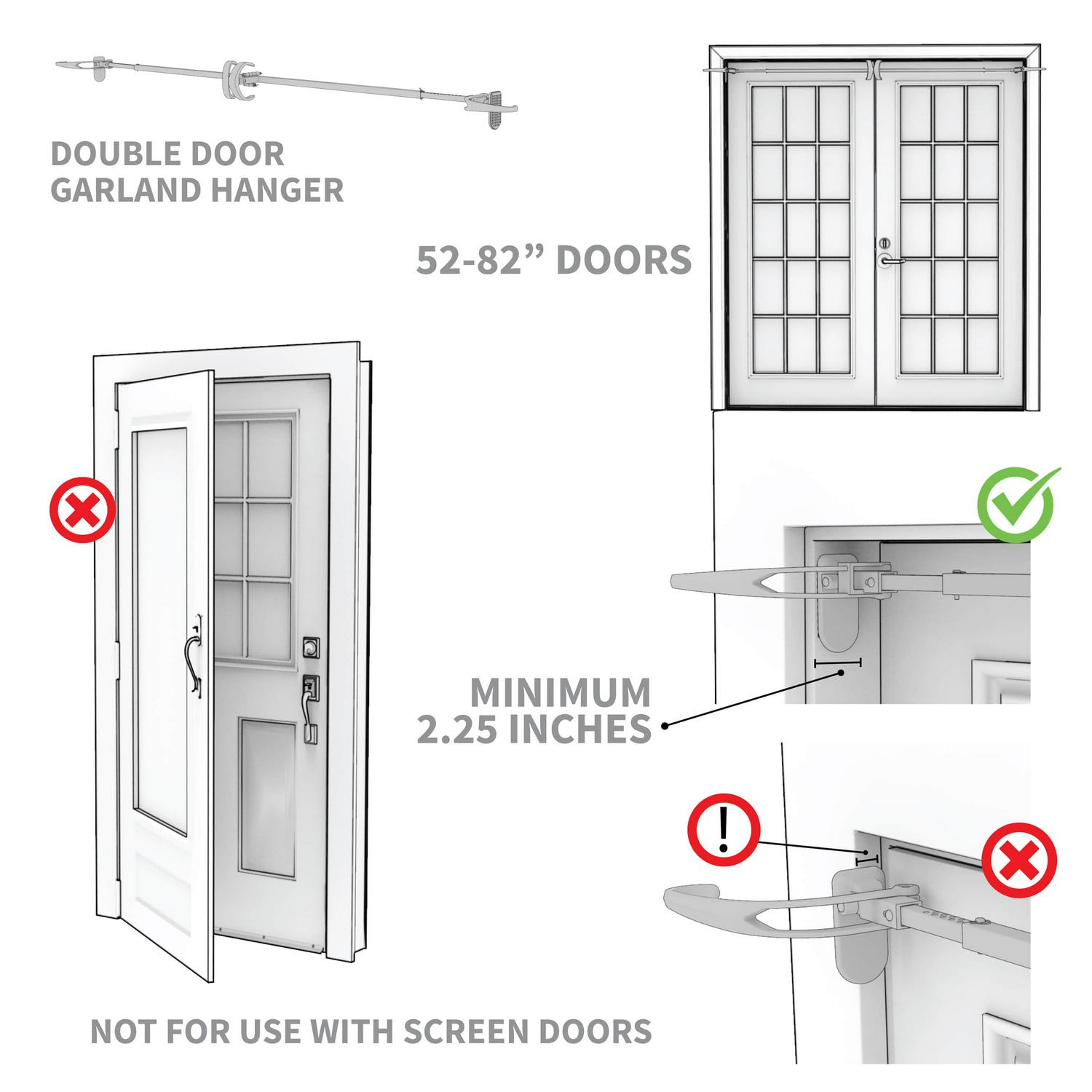 DOUBLE DOOR GARLAND HANGER

52-82” DOORS

MINIMUM 2.25 INCHES

!

NOT FOR USE WITH SCREEN DOORS