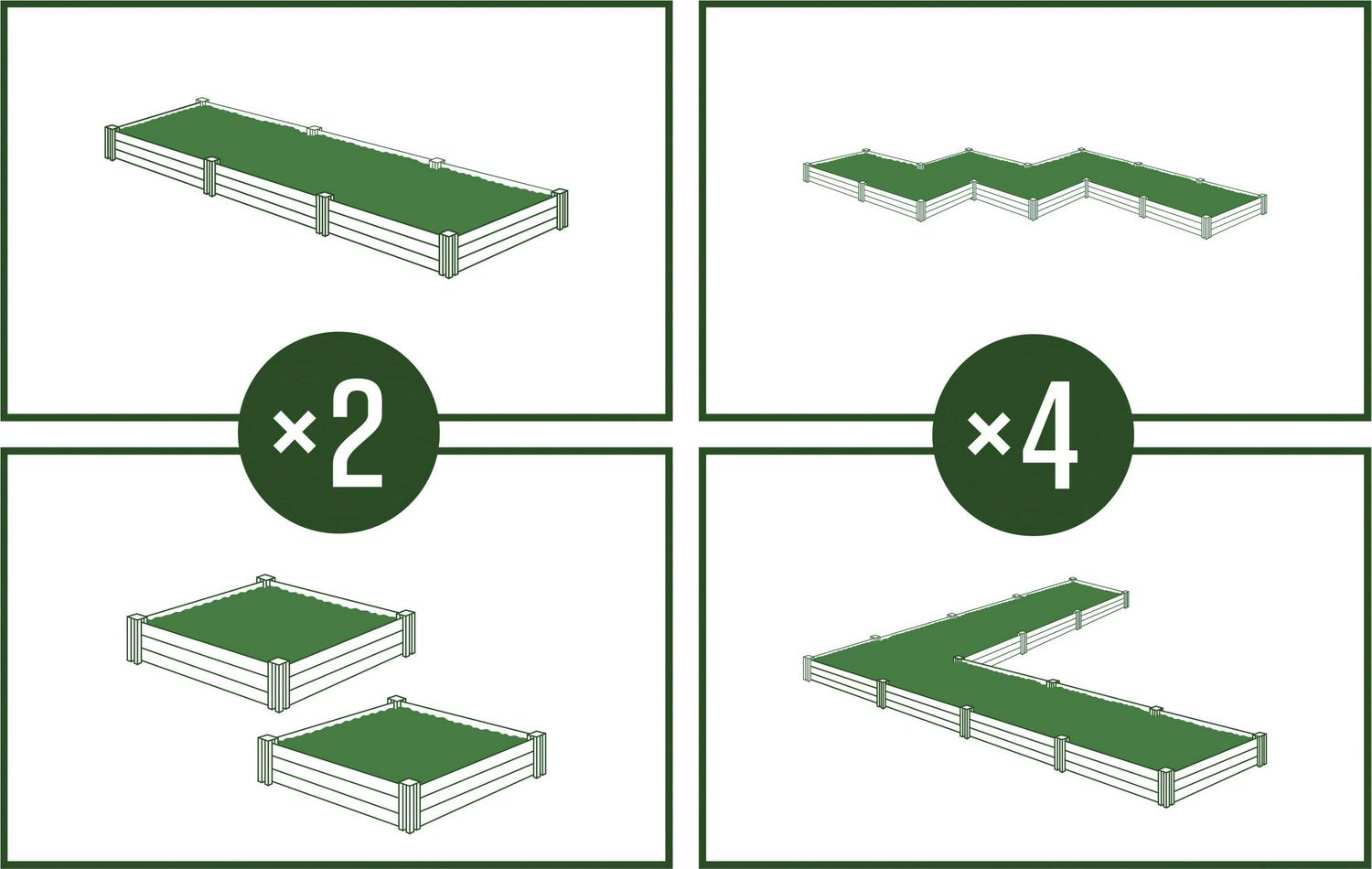 ×2

×4