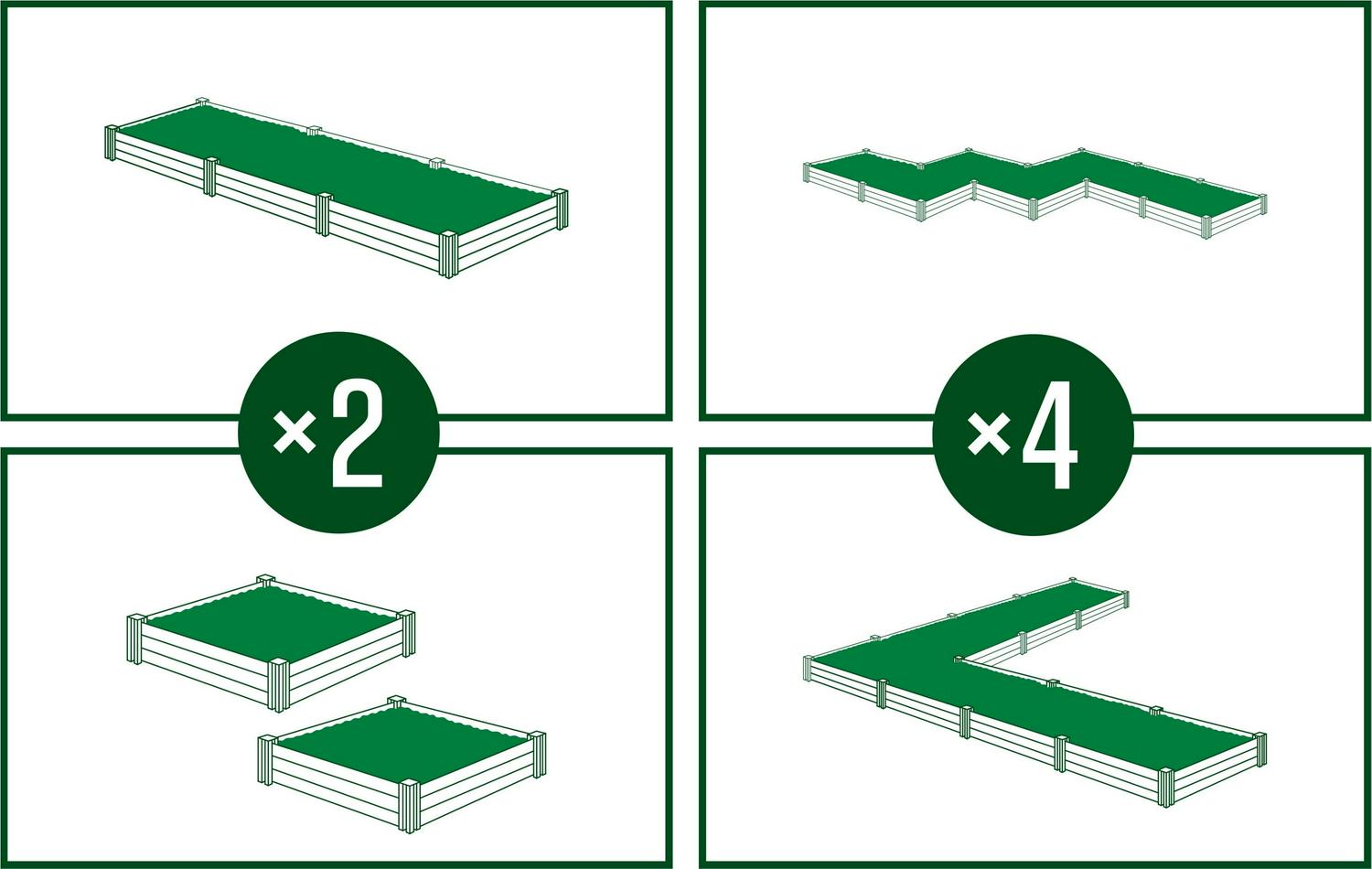 ×2

×4