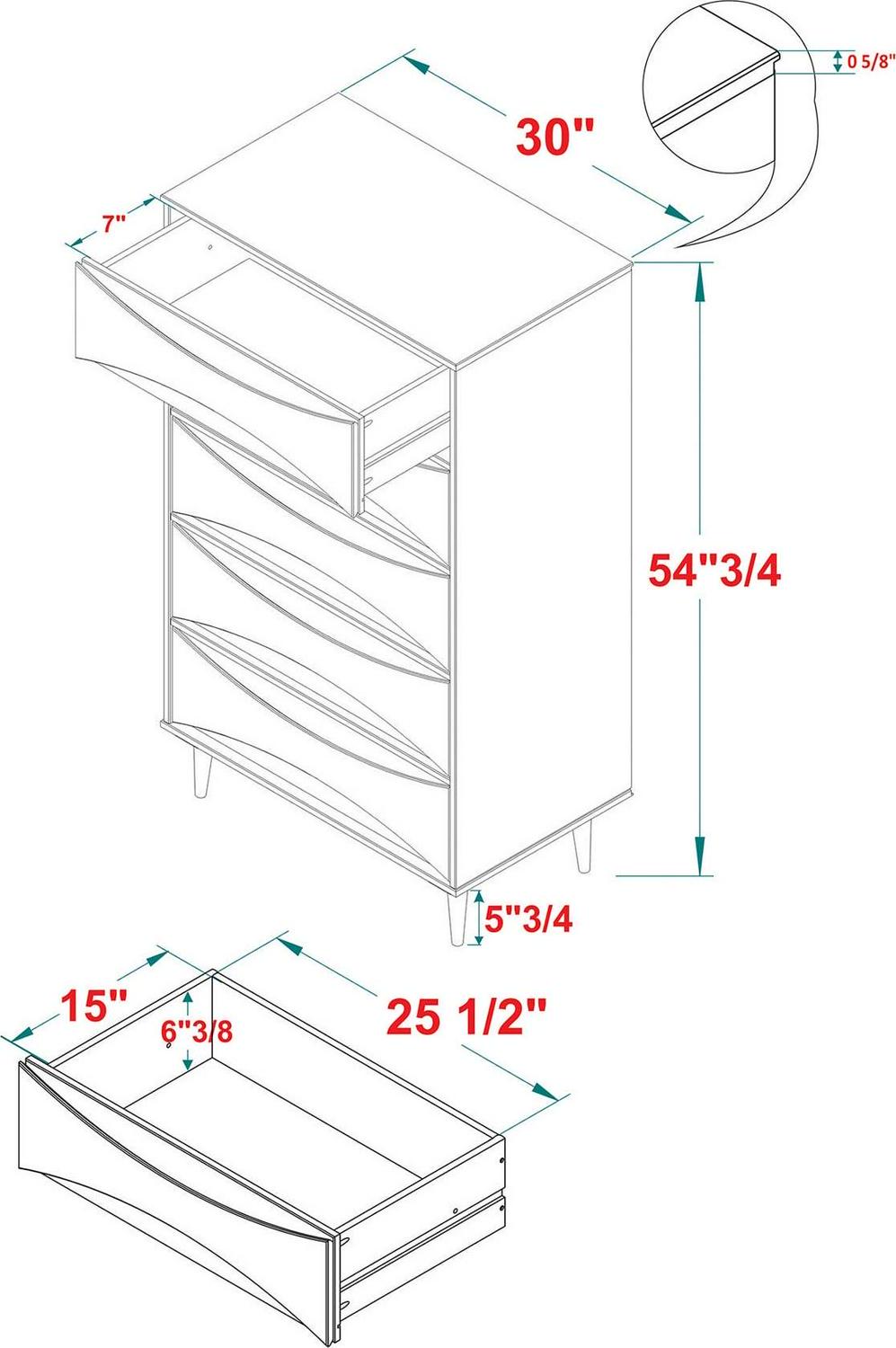 0 5/8"

30"

7"

54"3/4

5"3/4

15"

6"3/8

25 1/2"