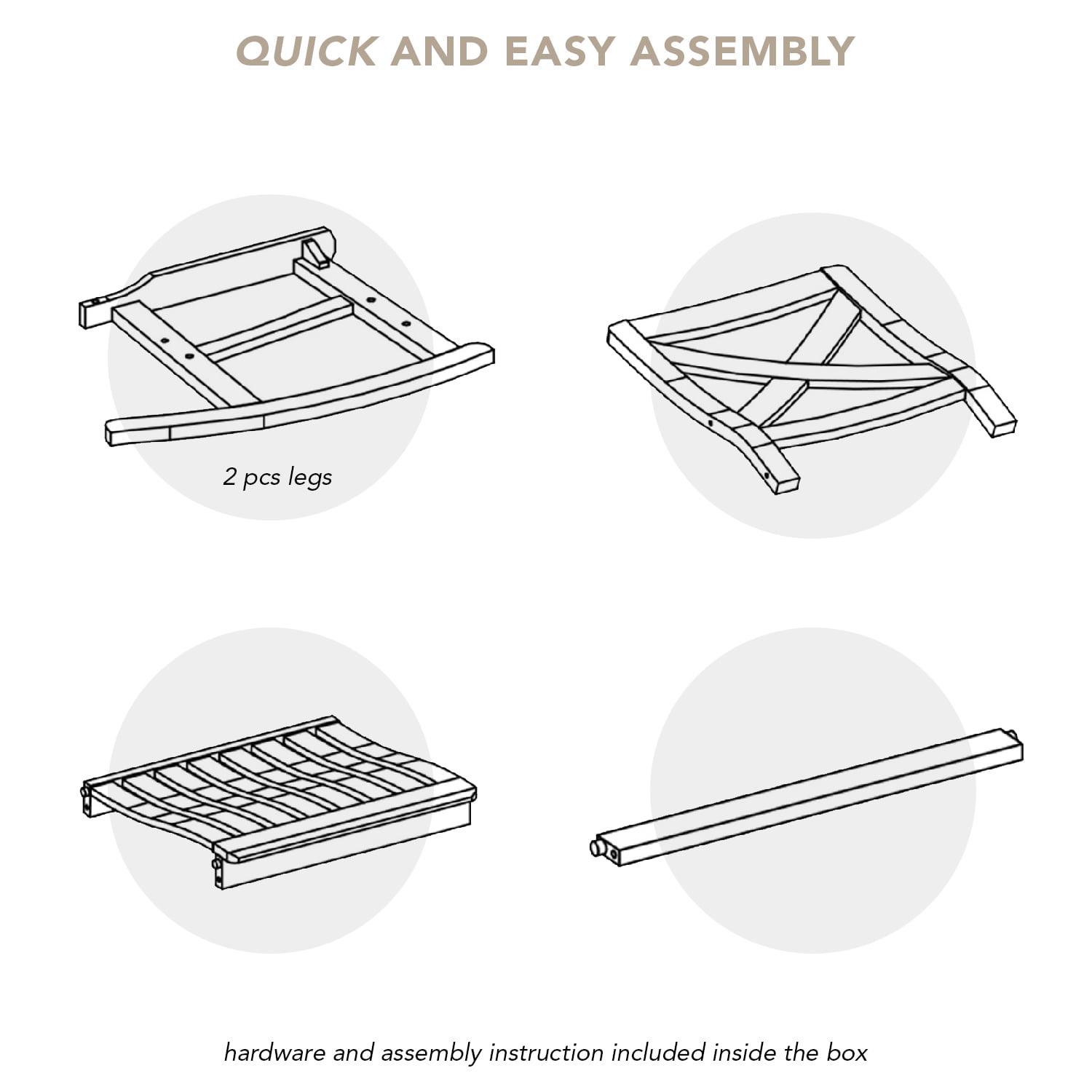 QUICK AND EASY ASSEMBLY

2 pcs legs

hardware and assembly instruction included inside the box