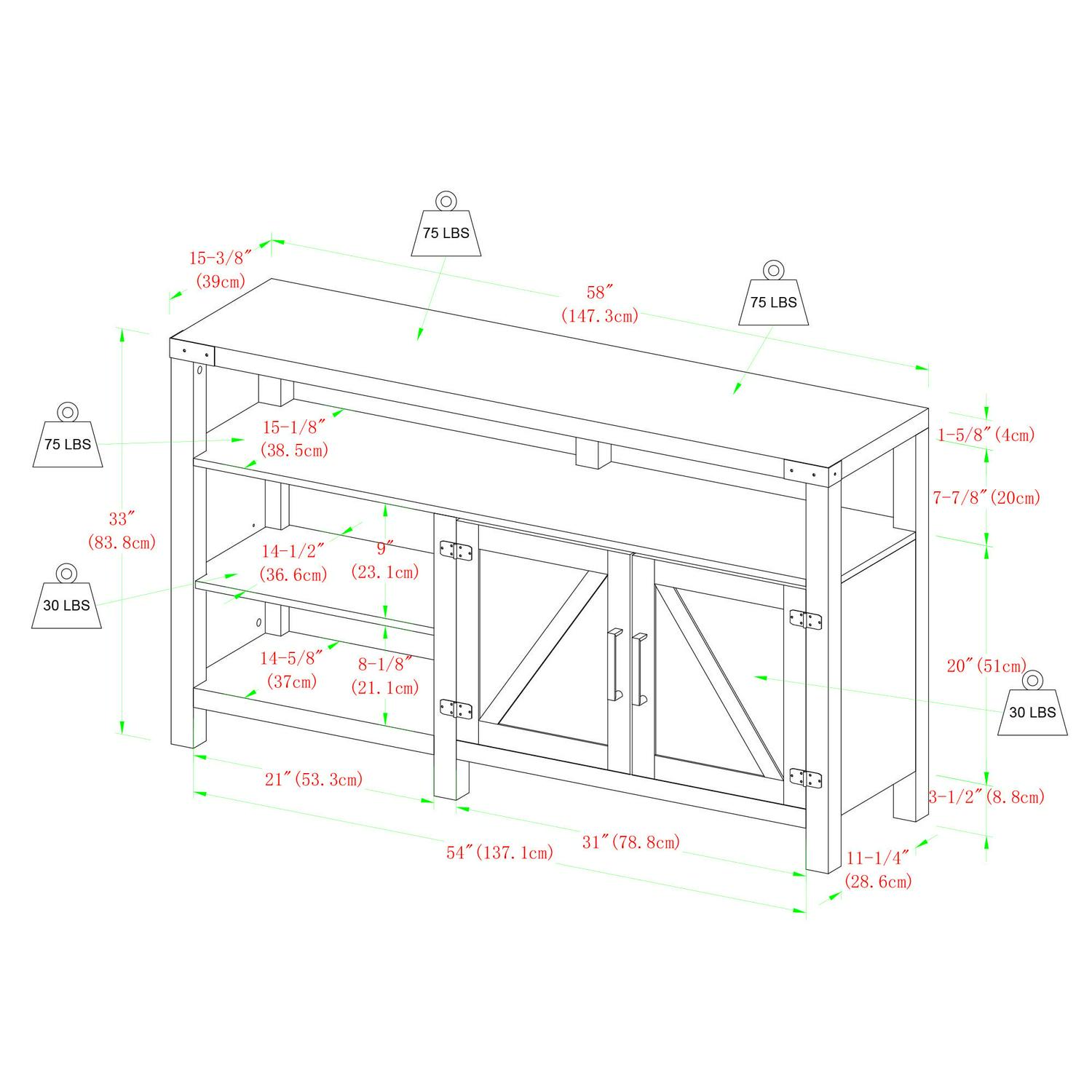 75 LBS

15-3/8″
(39cm)

58″
(147.3cm)

75 LBS

75 LBS

15-1/8″
(38.5cm)

1-5/8″(4cm)

7-7/8″(20cm)

33″
(83.8cm)

14-1/2″
(36.6cm)

9″
(23.1cm)

30 LBS

14-5/8″
(37cm)

8-1/8″
(21.1cm)

20″(51cm)

30 LBS

21″(53.3cm)

3-1/2″(8.8cm)

31″(78.8cm)

54″(137.1cm)

11-1/4″
(28.6cm)