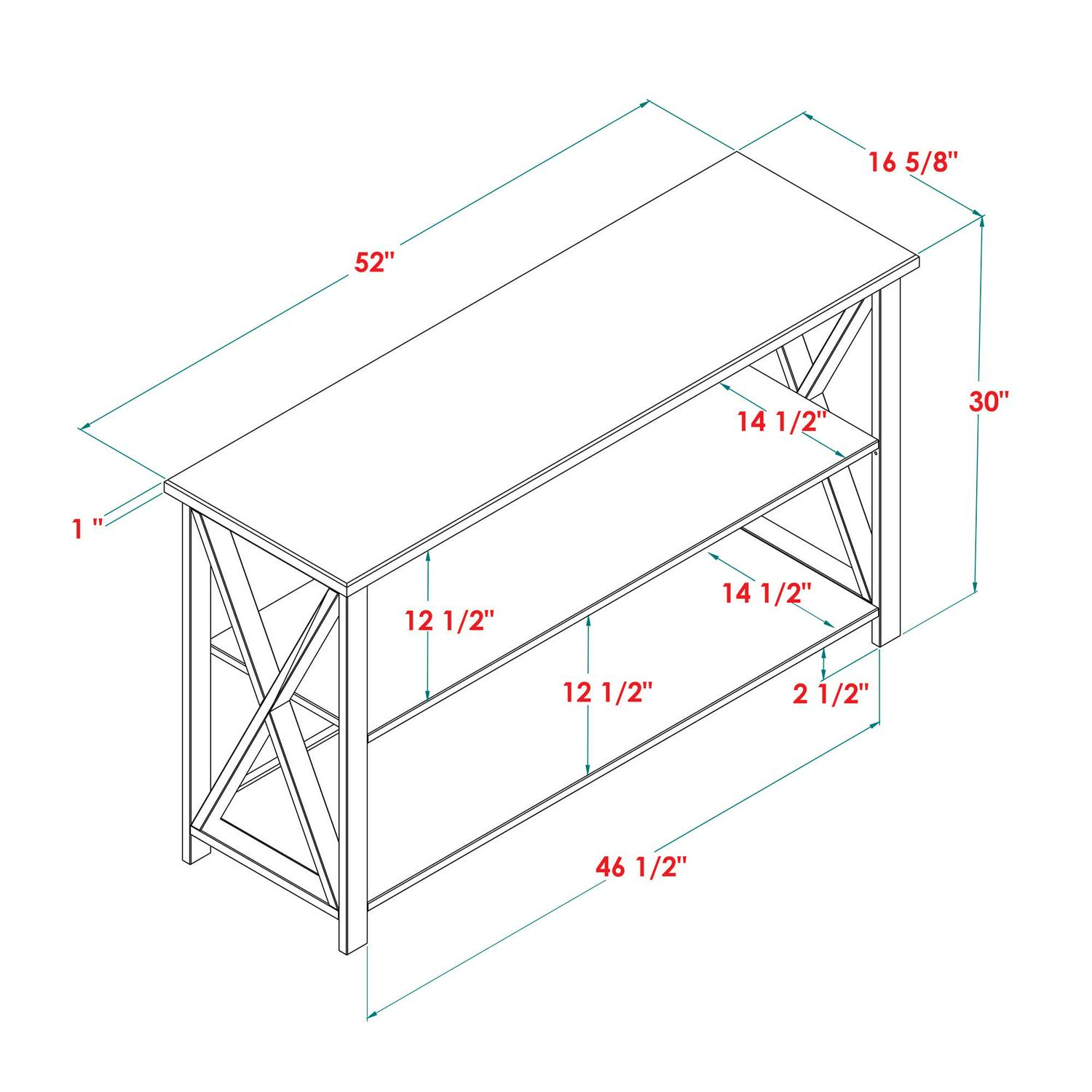 16 5/8"

52"

30"

14 1/2"

1 "

12 1/2"

14 1/2"

12 1/2"

2 1/2"

46 1/2"