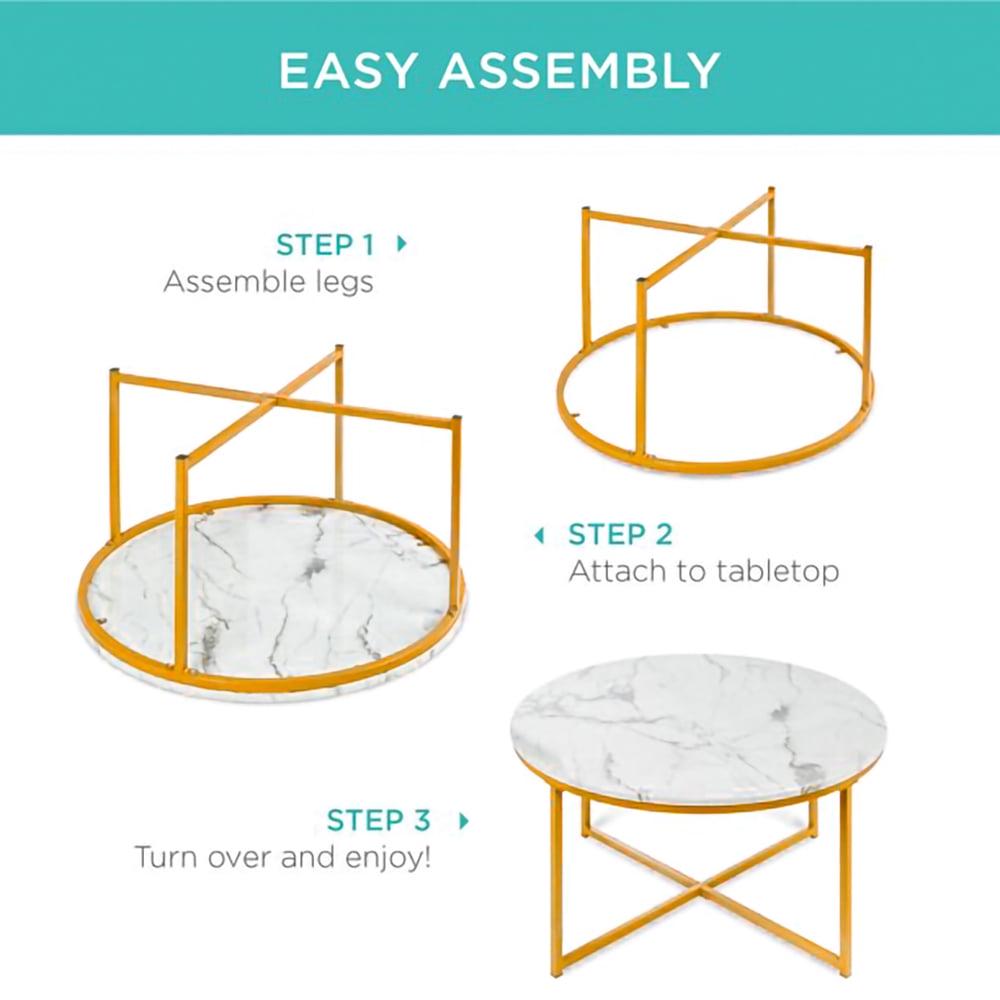 EASY ASSEMBLY

STEP 1
Assemble legs

STEP 2
Attach to tabletop

STEP 3
Turn over and enjoy!