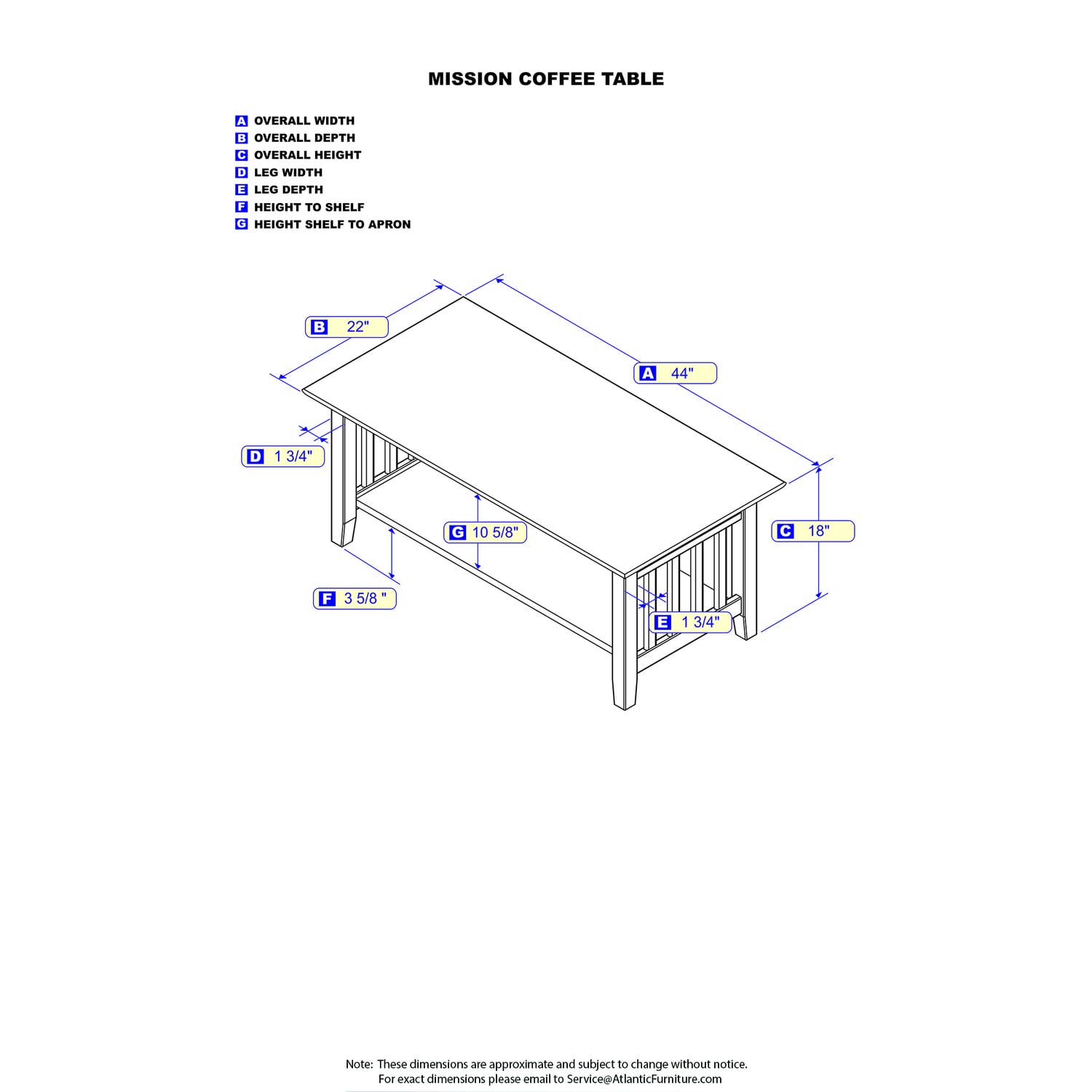 MISSION COFFEE TABLE

A OVERALL WIDTH
B OVERALL DEPTH
C OVERALL HEIGHT
D LEG WIDTH
E LEG DEPTH
F HEIGHT TO SHELF
G HEIGHT SHELF TO APRON

B 22"

A 44"

D 1 3/4"

G 10 5/8"

C 18"

F 3 5/8 "

E 1 3/4"

Note: These dimensions are approximate and subject to change without notice.
For exact dimensions please email to Service@AtlanticFurniture.com