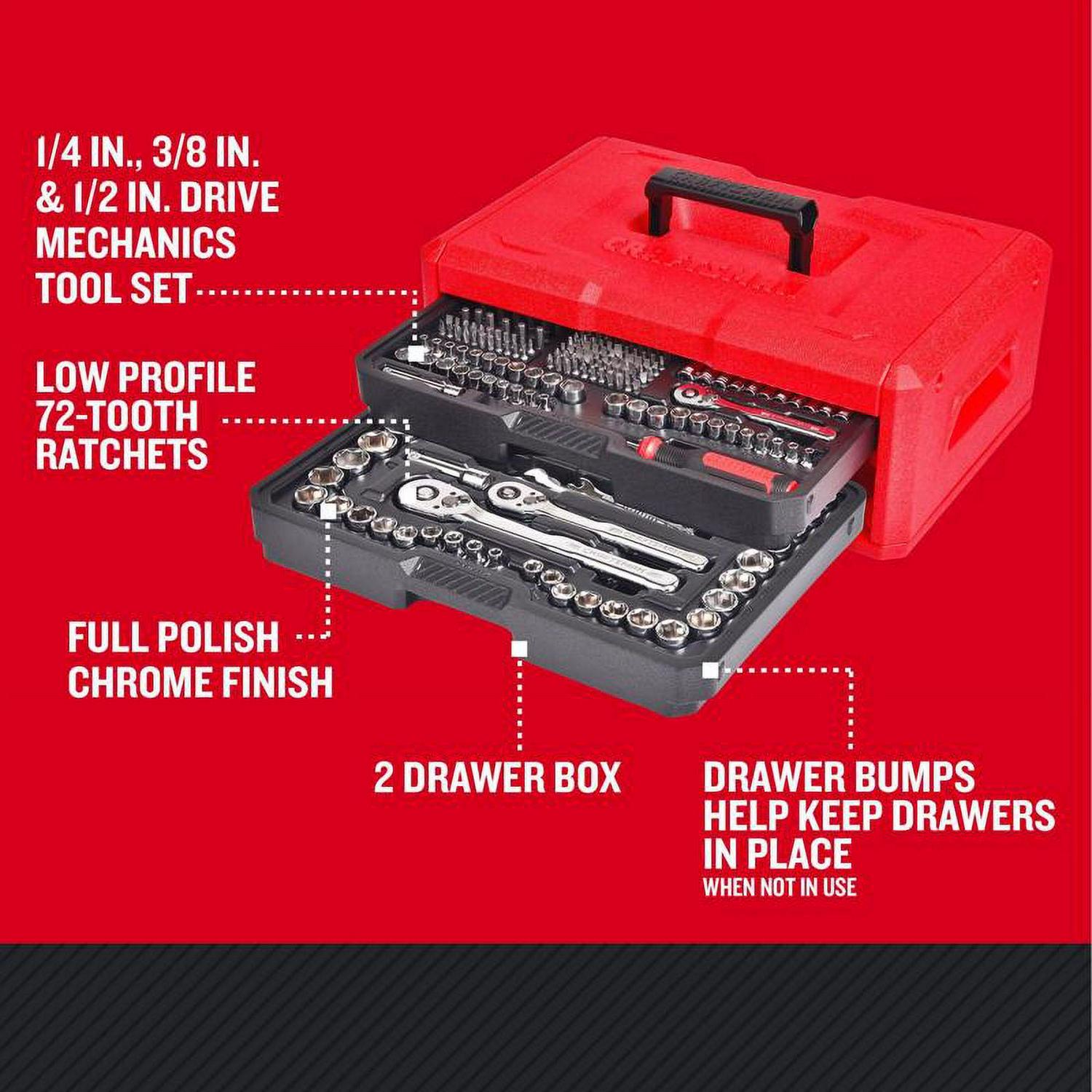 1/4 IN., 3/8 IN. & 1/2 IN. DRIVE MECHANICS TOOL SET

LOW PROFILE 72-TOOTH RATCHETS

FULL POLISH CHROME FINISH

2 DRAWER BOX

DRAWER BUMPS HELP KEEP DRAWERS IN PLACE
WHEN NOT IN USE